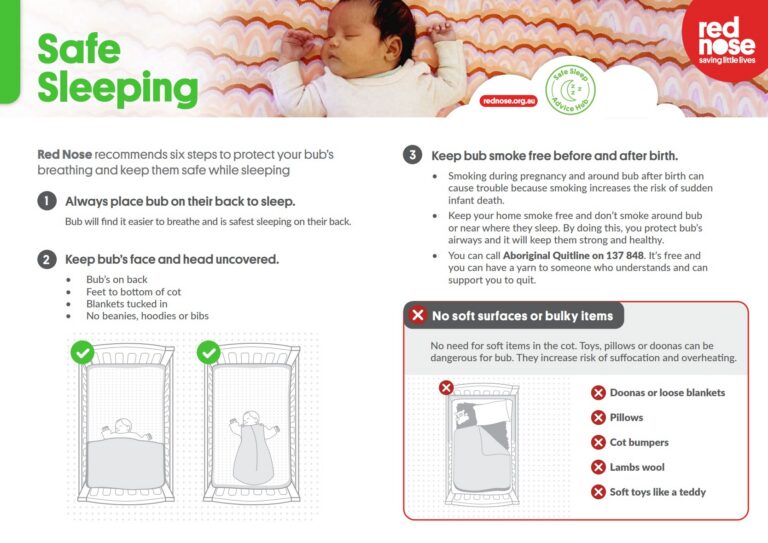 Safe Sleeping

rednose.org.au

Safe Sleep Advice Hub

red nose
saving little lives

Red Nose recommends six steps to protect your bub's breathing and keep them safe while sleeping

1 Always place bub on their back to sleep.

Bub will find it easier to breathe and is safest sleeping on their back.

2 Keep bub's face and head uncovered.

- Bub's on back
- Feet to bottom of cot
- Blankets tucked in
- No beanies, hoodies or bibs

3 Keep bub smoke free before and after birth.

- Smoking during pregnancy and around bub after birth can cause trouble because smoking increases the risk of sudden infant death.
- Keep your home smoke free and don't smoke around bub or near where they sleep. By doing this, you protect bub's airways and it will keep them strong and healthy.
- You can call Aboriginal Quitline on 137 848. It's free and you can have a yarn to someone who understands and can support you to quit.

No soft surfaces or bulky items

No need for soft items in the cot. Toys, pillows or doonas can be dangerous for bub. They increase risk of suffocation and overheating.

Doonas or loose blankets
Pillows
Cot bumpers
Lambs wool
Soft toys like a teddy